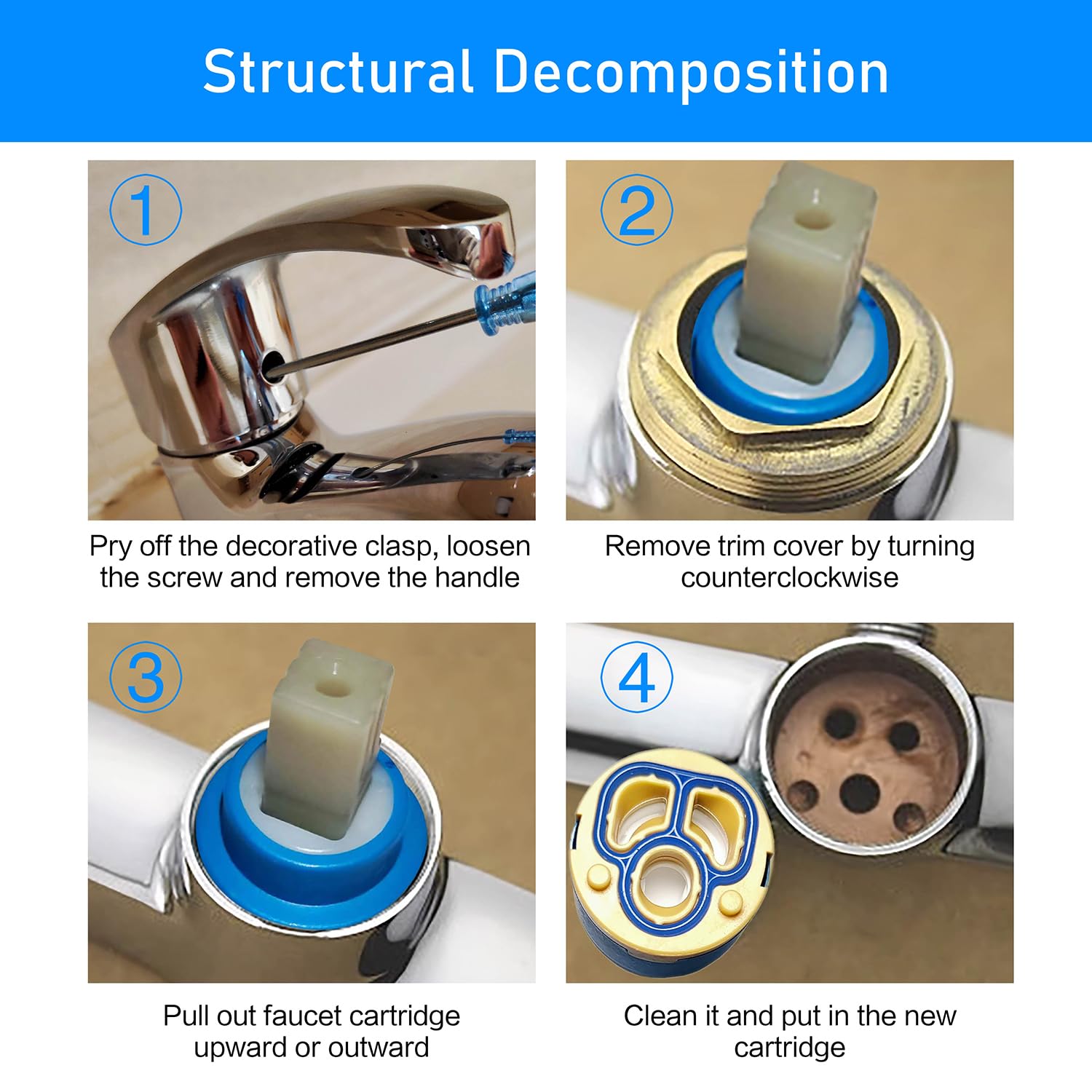 Structural Decomposition

1

Pry off the decorative clasp, loosen the screw and remove the handle

2

Remove trim cover by turning counterclockwise

3

Pull out faucet cartridge upward or outward

4

Clean it and put in the new cartridge